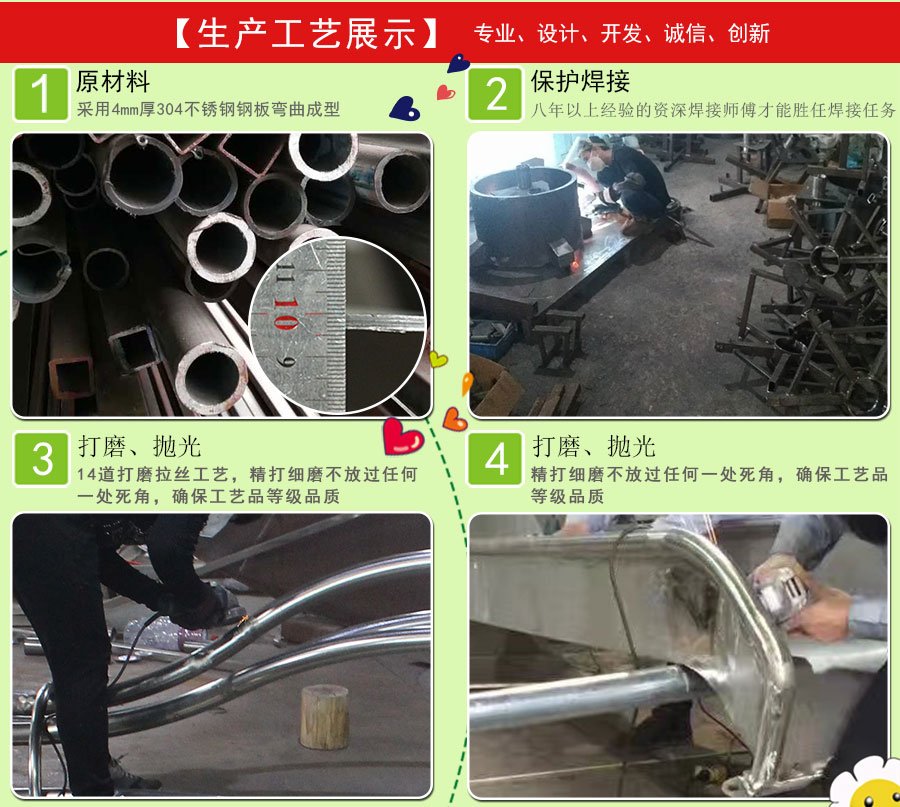 【生产工艺展示】 专业、设计、开发、诚信、创新

1 原材料
采用4㎜厚304不锈钢钢板弯曲成型

11 10 9

2 保护焊接
八年以上经验的资深焊接师傅才能胜任焊接任务

3 打磨、抛光
14道打磨拉丝工艺，精打细磨不放过任何一处死角，确保工艺品等级品质

4 打磨、抛光
精打细磨不放过任何一处死角，确保工艺品等级品质